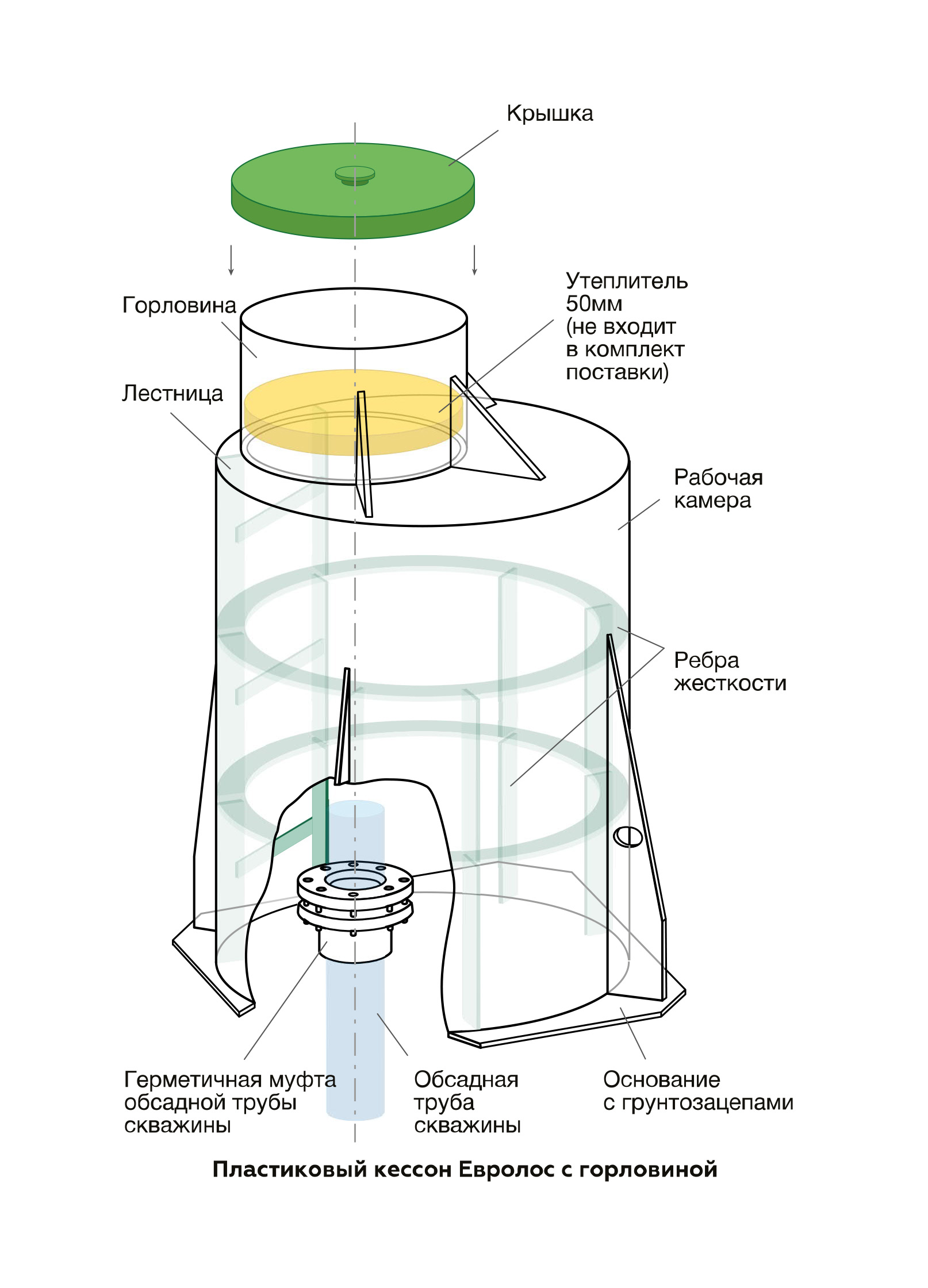 Крышка

Горловина

Утеплитель 50мм (не входит в комплект поставки)

Лестница

Рабочая камера

Ребра жесткости

Герметичная муфта обсадной трубы скважины

Обсадная труба скважины

Основание с грунтозацепами

Пластиковый кессон Евролос с горловиной